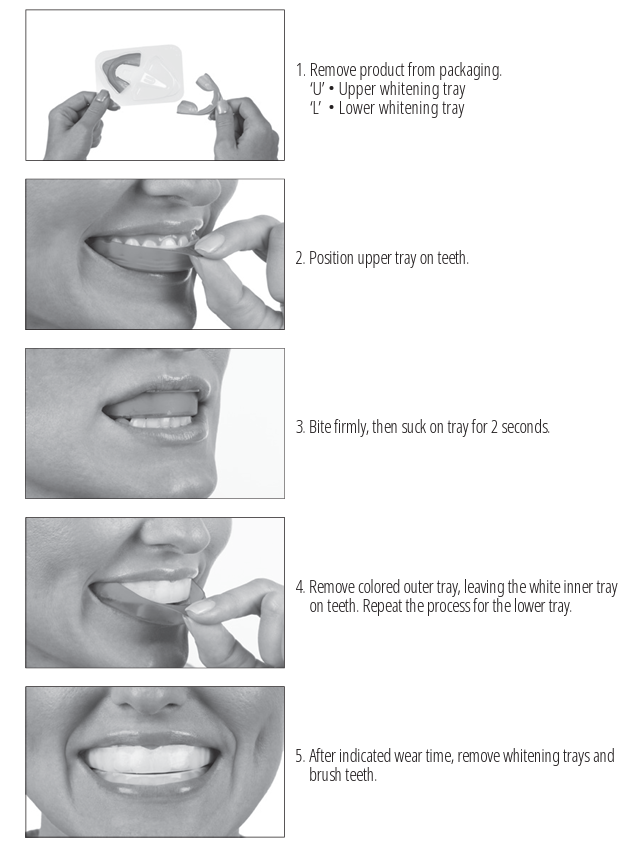 1. Remove product from packaging.
'U' • Upper whitening tray
'L' • Lower whitening tray

2. Position upper tray on teeth.

3. Bite firmly, then suck on tray for 2 seconds.

4. Remove colored outer tray, leaving the white inner tray on teeth. Repeat the process for the lower tray.

5. After indicated wear time, remove whitening trays and brush teeth.